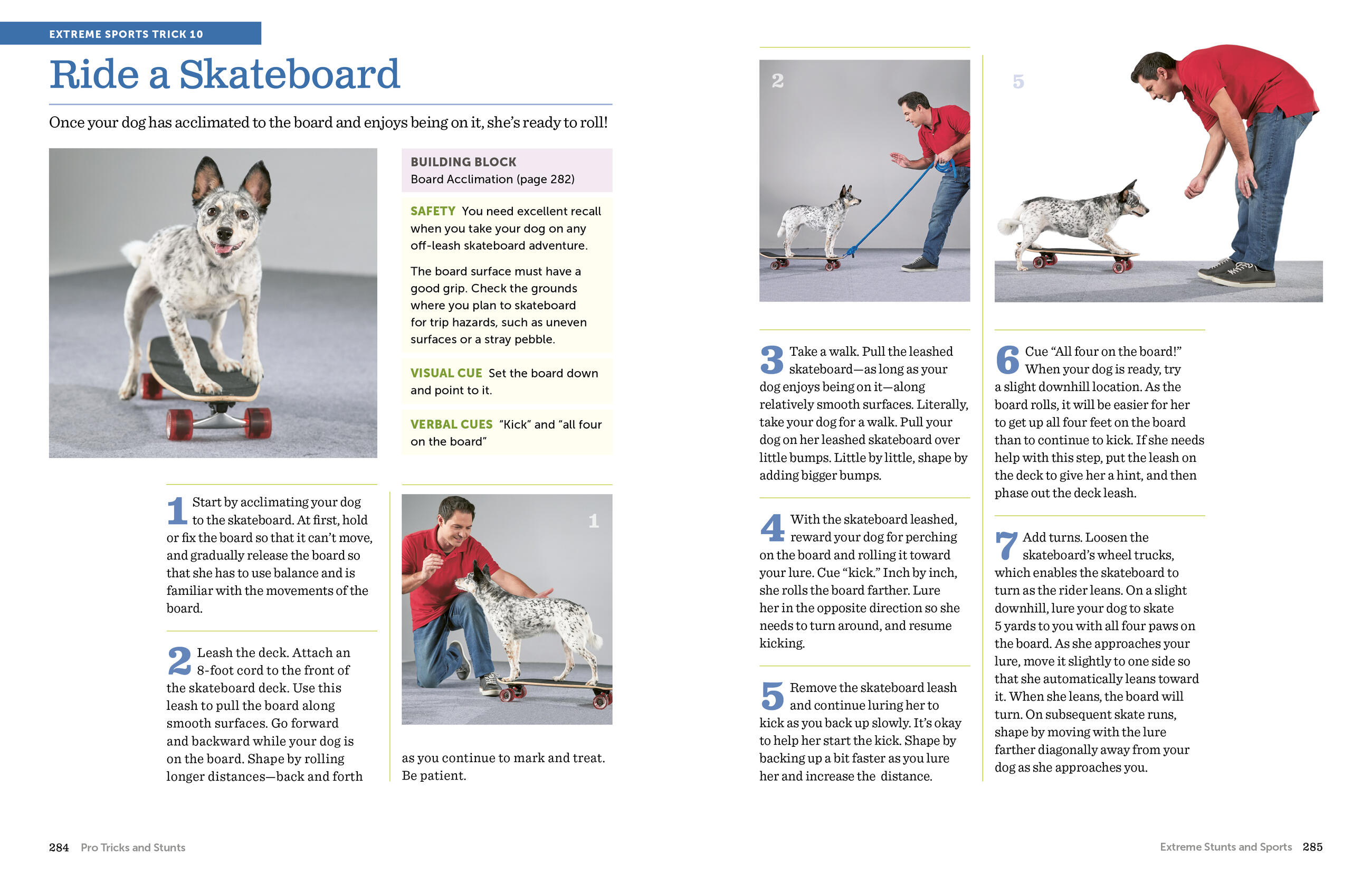 EXTREME SPORTS TRICK 10

Ride a Skateboard

Once your dog has acclimated to the board and enjoys being on it, she's ready to roll!

BUILDING BLOCK
Board Acclimation (page 282)

SAFETY You need excellent recall when you take your dog on any off-leash skateboard adventure.

The board surface must have a good grip. Check the grounds where you plan to skateboard for trip hazards, such as uneven surfaces or a stray pebble.

VISUAL CUE Set the board down and point to it.

VERBAL CUES "Kick" and "all four on the board"

1 Start by acclimating your dog to the skateboard. At first, hold or fix the board so that it can't move, and gradually release the board so that she has to use balance and is familiar with the movements of the board.

2 Leash the deck. Attach an 8-foot cord to the front of the skateboard deck. Use this leash to pull the board along smooth surfaces. Go forward and backward while your dog is on the board. Shape by rolling longer distances—back and forth

1

as you continue to mark and treat. Be patient.

2

3 Take a walk. Pull the leashed skateboard—as long as your dog enjoys being on it—along relatively smooth surfaces. Literally, take your dog for a walk. Pull your dog on her leashed skateboard over little bumps. Little by little, shape by adding bigger bumps.

4 With the skateboard leashed, reward your dog for perching on the board and rolling it toward your lure. Cue "kick." Inch by inch, she rolls the board farther. Lure her in the opposite direction so she needs to turn around, and resume kicking.

5 Remove the skateboard leash and continue luring her to kick as you back up slowly. It's okay to help her start the kick. Shape by backing up a bit faster as you lure her and increase the distance.

5

6 Cue "All four on the board!" When your dog is ready, try a slight downhill location. As the board rolls, it will be easier for her to get up all four feet on the board than to continue to kick. If she needs help with this step, put the leash on the deck to give her a hint, and then phase out the deck leash.

7 Add turns. Loosen the skateboard's wheel trucks, which enables the skateboard to turn as the rider leans. On a slight downhill, lure your dog to skate 5 yards to you with all four paws on the board. As she approaches your lure, move it slightly to one side so that she automatically leans toward it. When she leans, the board will turn. On subsequent skate runs, shape by moving with the lure farther diagonally away from your dog as she approaches you.

284 Pro Tricks and Stunts

Extreme Stunts and Sports 285