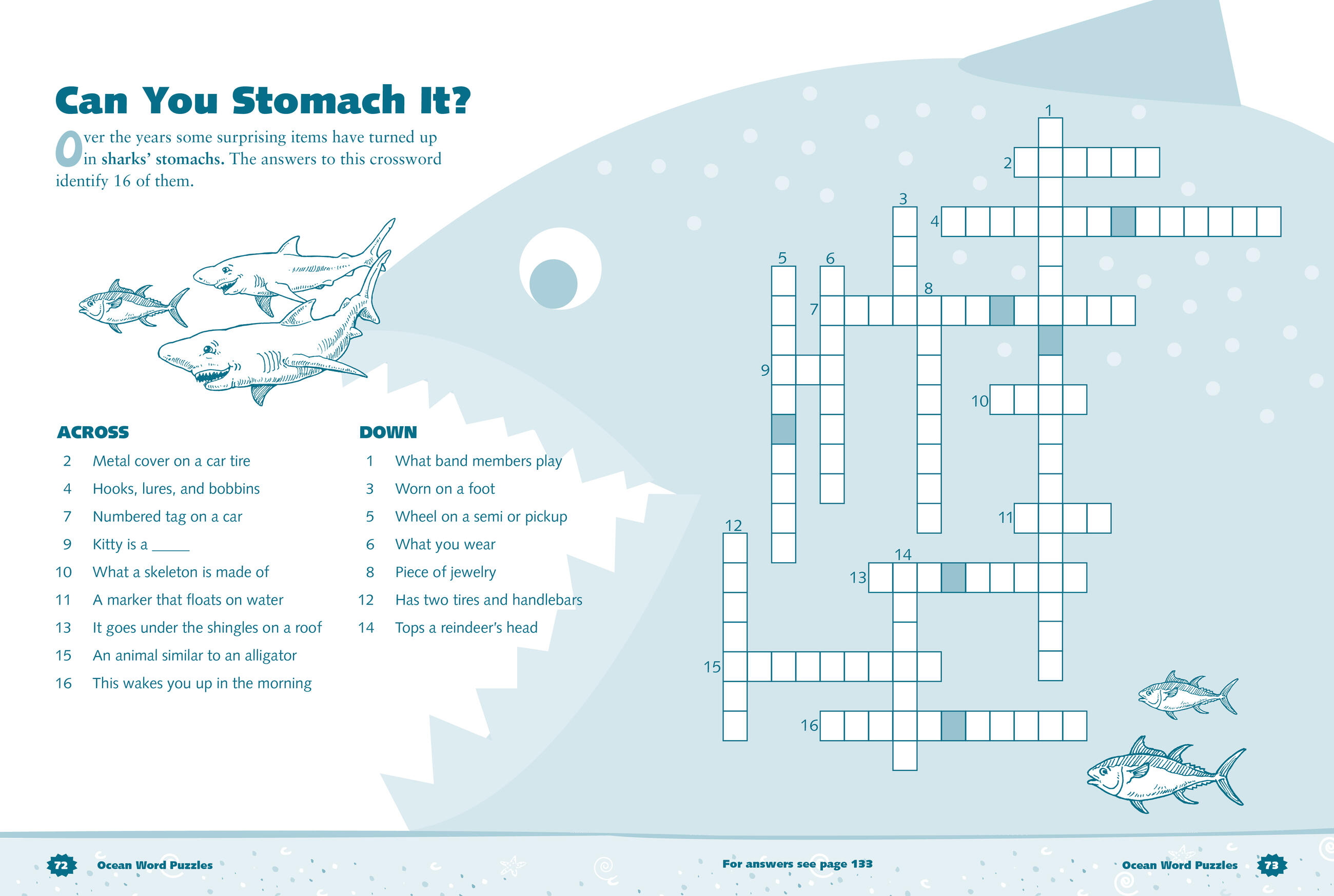 Can You Stomach It?

Over the years some surprising items have turned up in sharks' stomachs. The answers to this crossword identify 16 of them.

ACROSS
2 Metal cover on a car tire
4 Hooks, lures, and bobbins
7 Numbered tag on a car
9 Kitty is a _____
10 What a skeleton is made of
11 A marker that floats on water
13 It goes under the shingles on a roof
15 An animal similar to an alligator
16 This wakes you up in the morning

DOWN
1 What band members play
3 Worn on a foot
5 Wheel on a semi or pickup
6 What you wear
8 Piece of jewelry
12 Has two tires and handlebars
14 Tops a reindeer's head

1 2 3 4 5 6 7 8 9 10 11 12 13 14 15 16

72 Ocean Word Puzzles

For answers see page 133

Ocean Word Puzzles 73