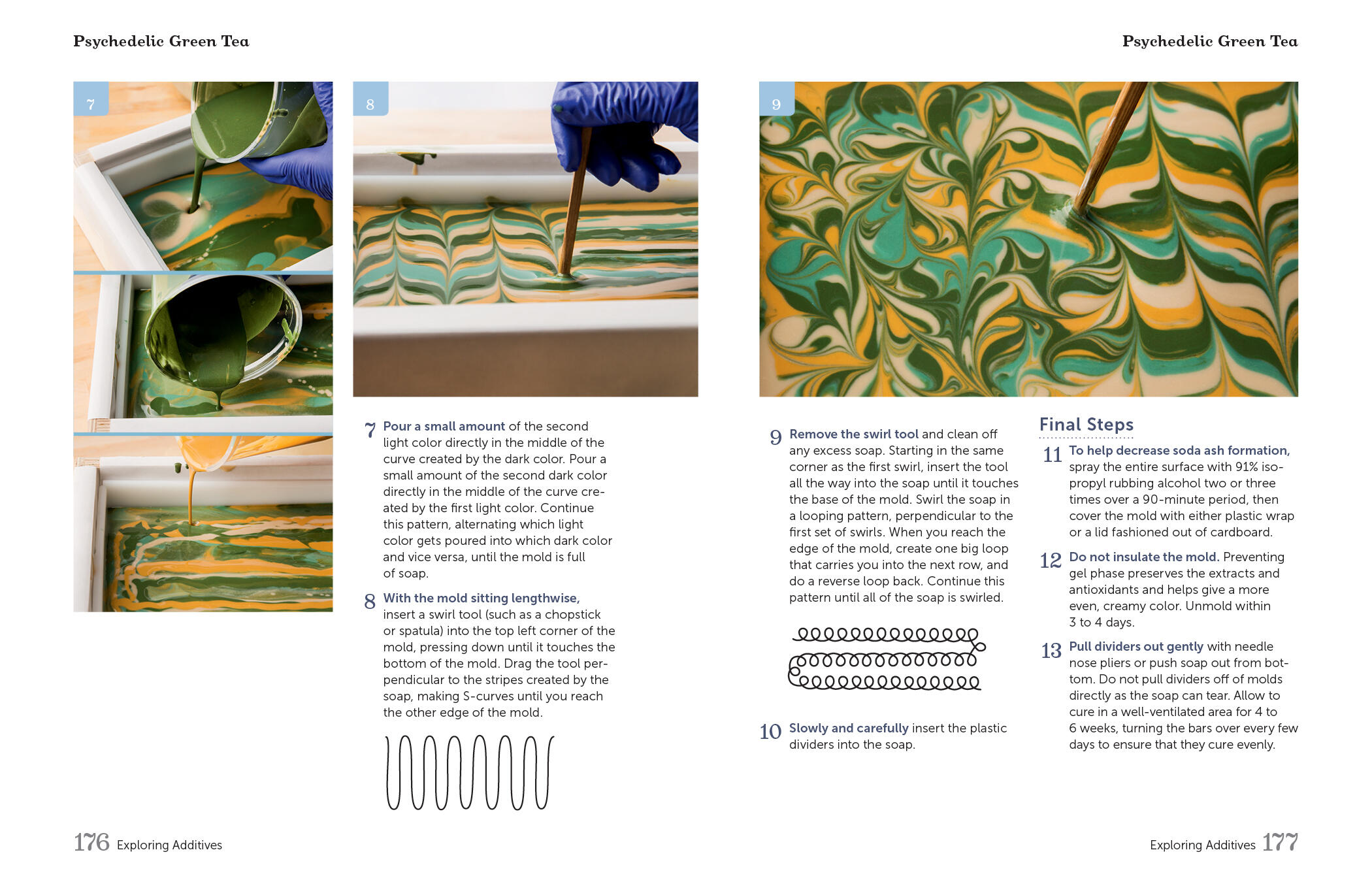 Psychedelic Green Tea

7

8

7 Pour a small amount of the second light color directly in the middle of the curve created by the dark color. Pour a small amount of the second dark color directly in the middle of the curve created by the first light color. Continue this pattern, alternating which light color gets poured into which dark color and vice versa, until the mold is full of soap.

8 With the mold sitting lengthwise, insert a swirl tool (such as a chopstick or spatula) into the top left corner of the mold, pressing down until it touches the bottom of the mold. Drag the tool perpendicular to the stripes created by the soap, making S-curves until you reach the other edge of the mold.

176 Exploring Additives

Psychedelic Green Tea

9

9 Remove the swirl tool and clean off any excess soap. Starting in the same corner as the first swirl, insert the tool all the way into the soap until it touches the base of the mold. Swirl the soap in a looping pattern, perpendicular to the first set of swirls. When you reach the edge of the mold, create one big loop that carries you into the next row, and do a reverse loop back. Continue this pattern until all of the soap is swirled.

10 Slowly and carefully insert the plastic dividers into the soap.

Final Steps

11 To help decrease soda ash formation, spray the entire surface with 91% isopropyl rubbing alcohol two or three times over a 90-minute period, then cover the mold with either plastic wrap or a lid fashioned out of cardboard.

12 Do not insulate the mold. Preventing gel phase preserves the extracts and antioxidants and helps give a more even, creamy color. Unmold within 3 to 4 days.

13 Pull dividers out gently with needle nose pliers or push soap out from bottom. Do not pull dividers off of molds directly as the soap can tear. Allow to cure in a well-ventilated area for 4 to 6 weeks, turning the bars over every few days to ensure that they cure evenly.

Exploring Additives 177