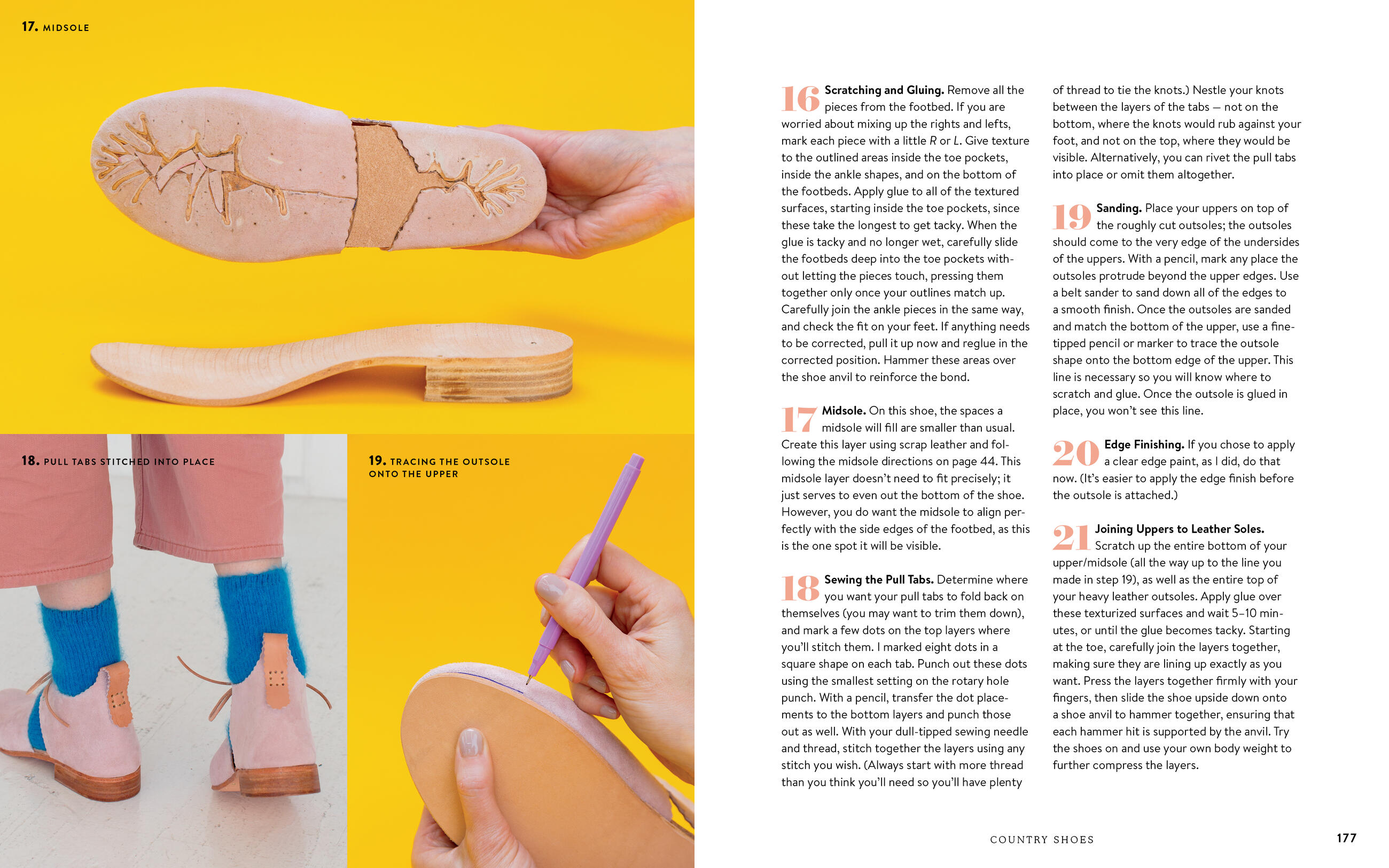 17. MIDSOLE

18. PULL TABS STITCHED INTO PLACE

19. TRACING THE OUTSOLE ONTO THE UPPER

16 Scratching and Gluing. Remove all the pieces from the footbed. If you are worried about mixing up the rights and lefts, mark each piece with a little R or L. Give texture to the outlined areas inside the toe pockets, inside the ankle shapes, and on the bottom of the footbeds. Apply glue to all of the textured surfaces, starting inside the toe pockets, since these take the longest to get tacky. When the glue is tacky and no longer wet, carefully slide the footbeds deep into the toe pockets without letting the pieces touch, pressing them together only once your outlines match up. Carefully join the ankle pieces in the same way, and check the fit on your feet. If anything needs to be corrected, pull it up now and reglue in the corrected position. Hammer these areas over the shoe anvil to reinforce the bond.

17 Midsole. On this shoe, the spaces a midsole will fill are smaller than usual. Create this layer using scrap leather and following the midsole directions on page 44. This midsole layer doesn't need to fit precisely; it just serves to even out the bottom of the shoe. However, you do want the midsole to align perfectly with the side edges of the footbed, as this is the one spot it will be visible.

18 Sewing the Pull Tabs. Determine where you want your pull tabs to fold back on themselves (you may want to trim them down), and mark a few dots on the top layers where you'll stitch them. I marked eight dots in a square shape on each tab. Punch out these dots using the smallest setting on the rotary hole punch. With a pencil, transfer the dot placements to the bottom layers and punch those out as well. With your dull-tipped sewing needle and thread, stitch together the layers using any stitch you wish. (Always start with more thread than you think you'll need so you'll have plenty of thread to tie the knots.) Nestle your knots between the layers of the tabs — not on the bottom, where the knots would rub against your foot, and not on the top, where they would be visible. Alternatively, you can rivet the pull tabs into place or omit them altogether.

19 Sanding. Place your uppers on top of the roughly cut outsoles; the outsoles should come to the very edge of the undersides of the uppers. With a pencil, mark any place the outsoles protrude beyond the upper edges. Use a belt sander to sand down all of the edges to a smooth finish. Once the outsoles are sanded and match the bottom of the upper, use a fine-tipped pencil or marker to trace the outsole shape onto the bottom edge of the upper. This line is necessary so you will know where to scratch and glue. Once the outsole is glued in place, you won't see this line.

20 Edge Finishing. If you chose to apply a clear edge paint, as I did, do that now. (It's easier to apply the edge finish before the outsole is attached.)

21 Joining Uppers to Leather Soles. Scratch up the entire bottom of your upper/midsole (all the way up to the line you made in step 19), as well as the entire top of your heavy leather outsoles. Apply glue over these texturized surfaces and wait 5–10 minutes, or until the glue becomes tacky. Starting at the toe, carefully join the layers together, making sure they are lining up exactly as you want. Press the layers together firmly with your fingers, then slide the shoe upside down onto a shoe anvil to hammer together, ensuring that each hammer hit is supported by the anvil. Try the shoes on and use your own body weight to further compress the layers.

COUNTRY SHOES 177