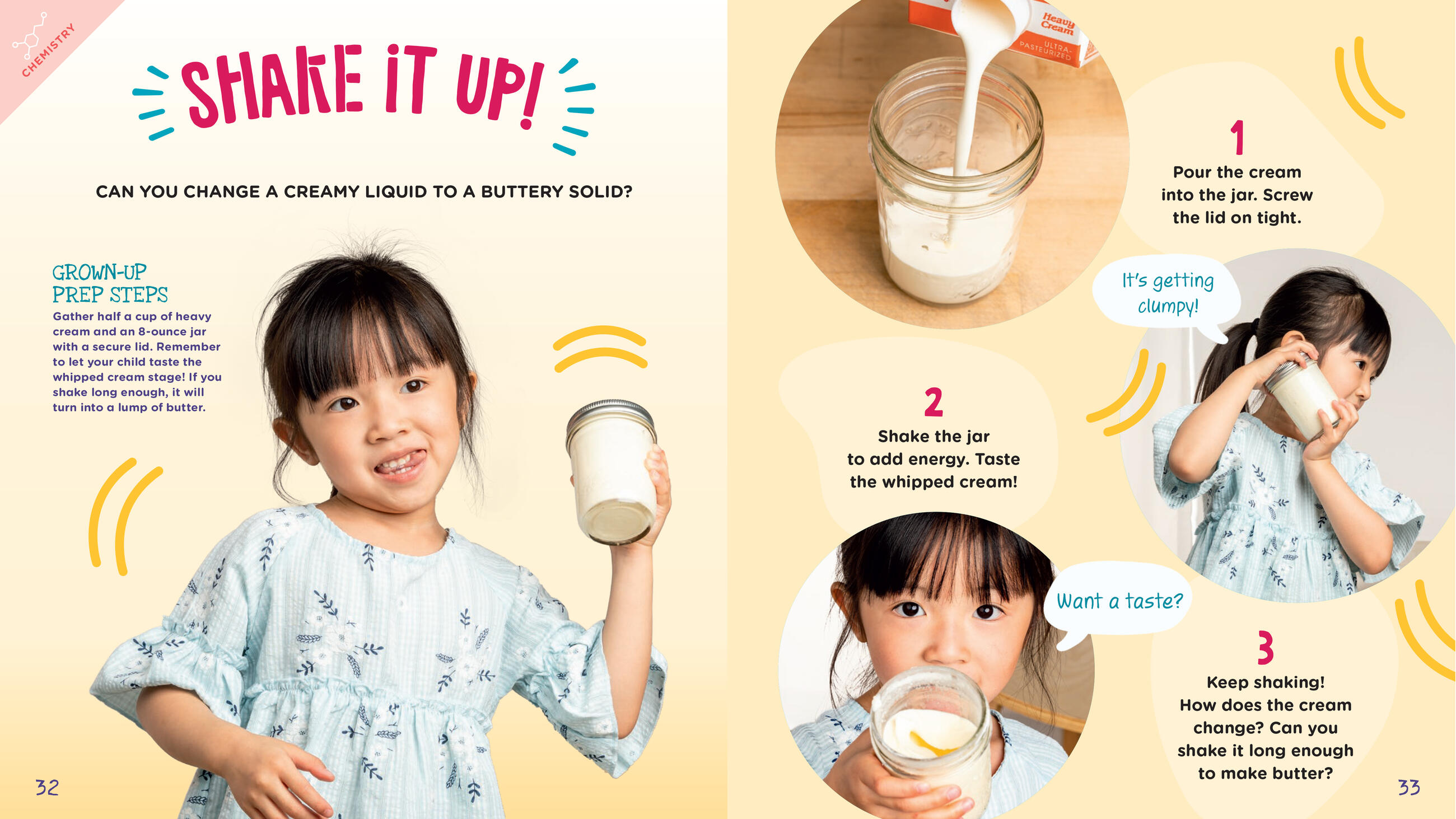 CHEMISTRY

SHAKE iT UP!

CAN YOU CHANGE A CREAMY LIQUID TO A BUTTERY SOLID?

GROWN-UP PREP STEPS

Gather half a cup of heavy cream and an 8-ounce jar with a secure lid. Remember to let your child taste the whipped cream stage! If you shake long enough, it will turn into a lump of butter.

32

Heavy Cream
ULTRA PASTEURIZED

1
Pour the cream into the jar. Screw the lid on tight.

It's getting clumpy!

2
Shake the jar to add energy. Taste the whipped cream!

Want a taste?

3
Keep shaking! How does the cream change? Can you shake it long enough to make butter?

33