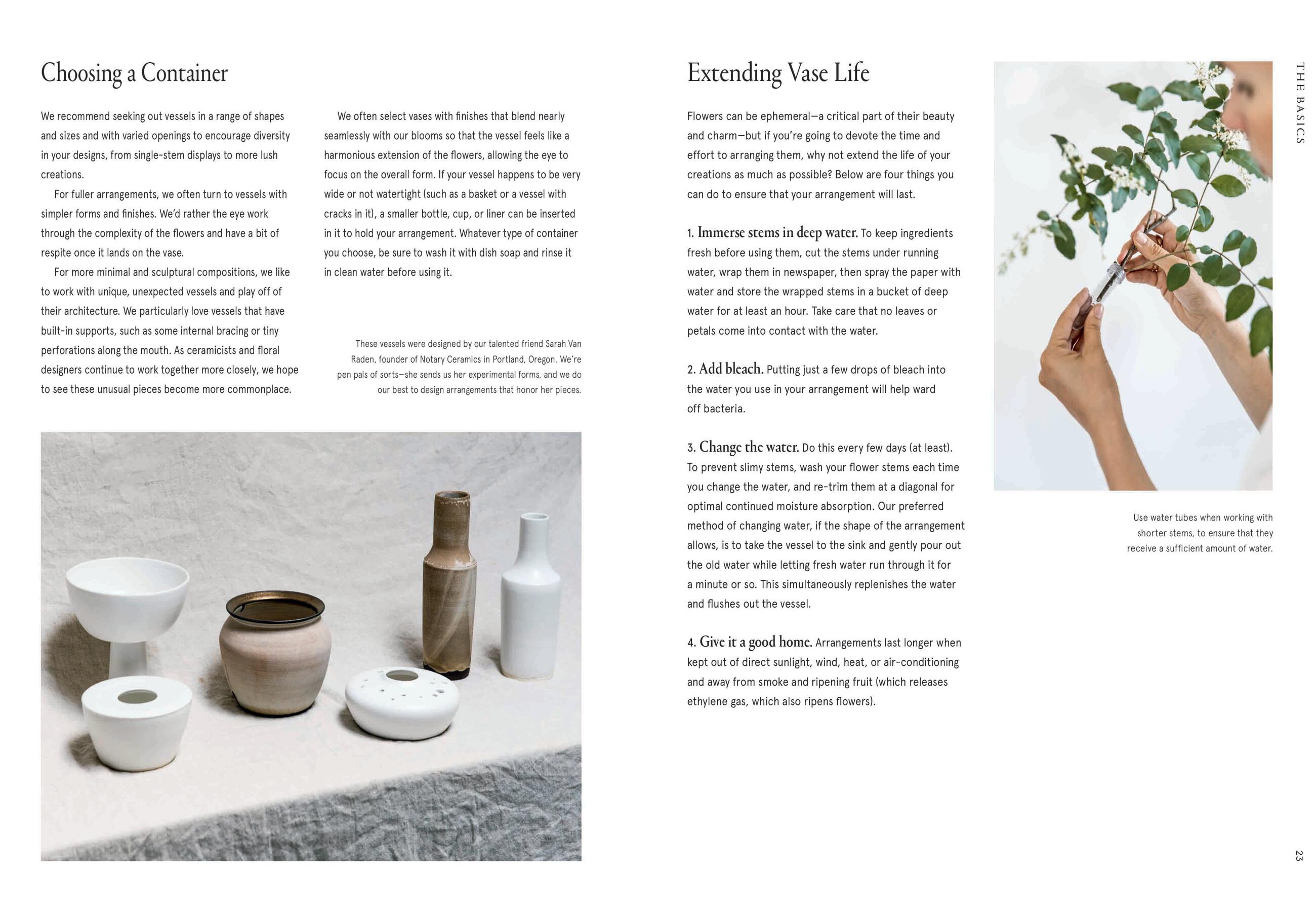 Choosing a Container

We recommend seeking out vessels in a range of shapes and sizes and with varied openings to encourage diversity in your designs, from single-stem displays to more lush creations.

For fuller arrangements, we often turn to vessels with simpler forms and finishes. We'd rather the eye work through the complexity of the flowers and have a bit of respite once it lands on the vase.

For more minimal and sculptural compositions, we like to work with unique, unexpected vessels and play off of their architecture. We particularly love vessels that have built-in supports, such as some internal bracing or tiny perforations along the mouth. As ceramicists and floral designers continue to work together more closely, we hope to see these unusual pieces become more commonplace.

We often select vases with finishes that blend nearly seamlessly with our blooms so that the vessel feels like a harmonious extension of the flowers, allowing the eye to focus on the overall form. If your vessel happens to be very wide or not watertight (such as a basket or a vessel with cracks in it), a smaller bottle, cup, or liner can be inserted in it to hold your arrangement. Whatever type of container you choose, be sure to wash it with dish soap and rinse it in clean water before using it.

These vessels were designed by our talented friend Sarah Van Raden, founder of Notary Ceramics in Portland, Oregon. We're pen pals of sorts—she sends us her experimental forms, and we do our best to design arrangements that honor her pieces.

Extending Vase Life

Flowers can be ephemeral—a critical part of their beauty and charm—but if you're going to devote the time and effort to arranging them, why not extend the life of your creations as much as possible? Below are four things you can do to ensure that your arrangement will last.

1. Immerse stems in deep water. To keep ingredients fresh before using them, cut the stems under running water, wrap them in newspaper, then spray the paper with water and store the wrapped stems in a bucket of deep water for at least an hour. Take care that no leaves or petals come into contact with the water.

2. Add bleach. Putting just a few drops of bleach into the water you use in your arrangement will help ward off bacteria.

3. Change the water. Do this every few days (at least). To prevent slimy stems, wash your flower stems each time you change the water, and re-trim them at a diagonal for optimal continued moisture absorption. Our preferred method of changing water, if the shape of the arrangement allows, is to take the vessel to the sink and gently pour out the old water while letting fresh water run through it for a minute or so. This simultaneously replenishes the water and flushes out the vessel.

4. Give it a good home. Arrangements last longer when kept out of direct sunlight, wind, heat, or air-conditioning and away from smoke and ripening fruit (which releases ethylene gas, which also ripens flowers).

Use water tubes when working with shorter stems, to ensure that they receive a sufficient amount of water.

THE BASICS

23