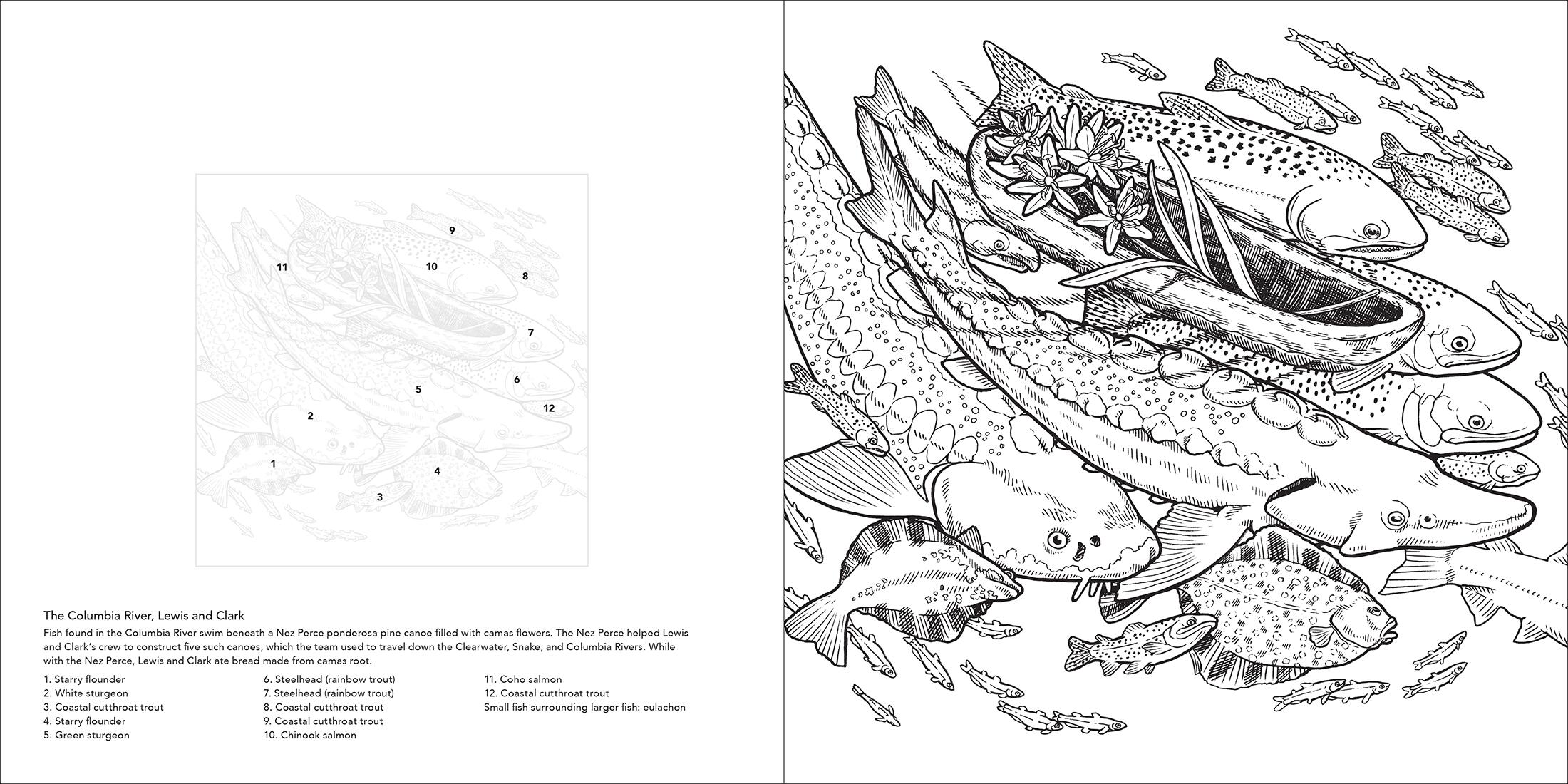 9
11
10
8
7
6
5
12
2
1
4
3

The Columbia River, Lewis and Clark

Fish found in the Columbia River swim beneath a Nez Perce ponderosa pine canoe filled with camas flowers. The Nez Perce helped Lewis and Clark's crew to construct five such canoes, which the team used to travel down the Clearwater, Snake, and Columbia Rivers. While with the Nez Perce, Lewis and Clark ate bread made from camas root.

1. Starry flounder
2. White sturgeon
3. Coastal cutthroat trout
4. Starry flounder
5. Green sturgeon

6. Steelhead (rainbow trout)
7. Steelhead (rainbow trout)
8. Coastal cutthroat trout
9. Coastal cutthroat trout
10. Chinook salmon

11. Coho salmon
12. Coastal cutthroat trout
Small fish surrounding larger fish: eulachon