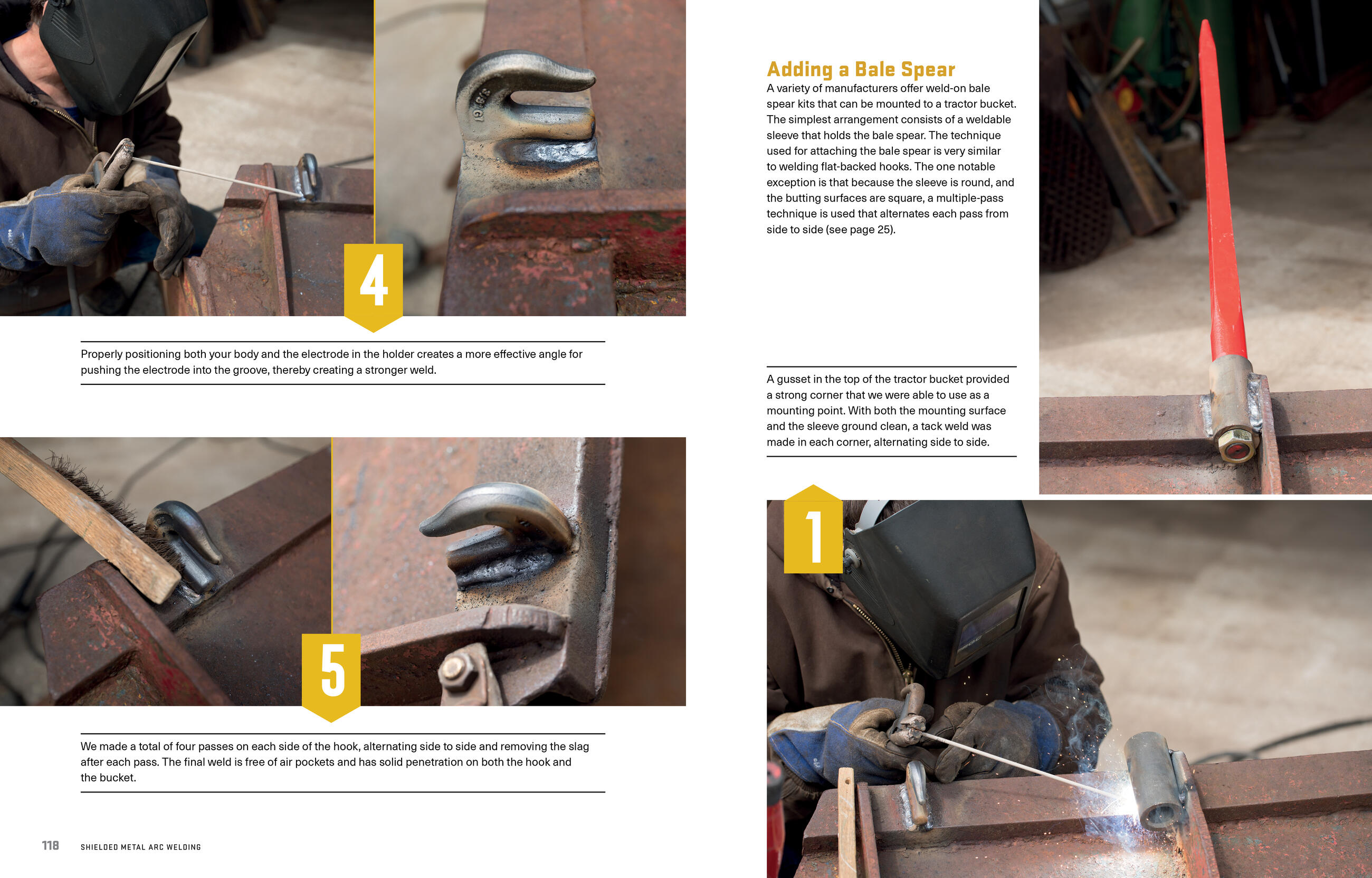 4

Properly positioning both your body and the electrode in the holder creates a more effective angle for pushing the electrode into the groove, thereby creating a stronger weld.

5

We made a total of four passes on each side of the hook, alternating side to side and removing the slag after each pass. The final weld is free of air pockets and has solid penetration on both the hook and the bucket.

118 SHIELDED METAL ARC WELDING

Adding a Bale Spear

A variety of manufacturers offer weld-on bale spear kits that can be mounted to a tractor bucket. The simplest arrangement consists of a weldable sleeve that holds the bale spear. The technique used for attaching the bale spear is very similar to welding flat-backed hooks. The one notable exception is that because the sleeve is round, and the butting surfaces are square, a multiple-pass technique is used that alternates each pass from side to side (see page 25).

A gusset in the top of the tractor bucket provided a strong corner that we were able to use as a mounting point. With both the mounting surface and the sleeve ground clean, a tack weld was made in each corner, alternating side to side.

1